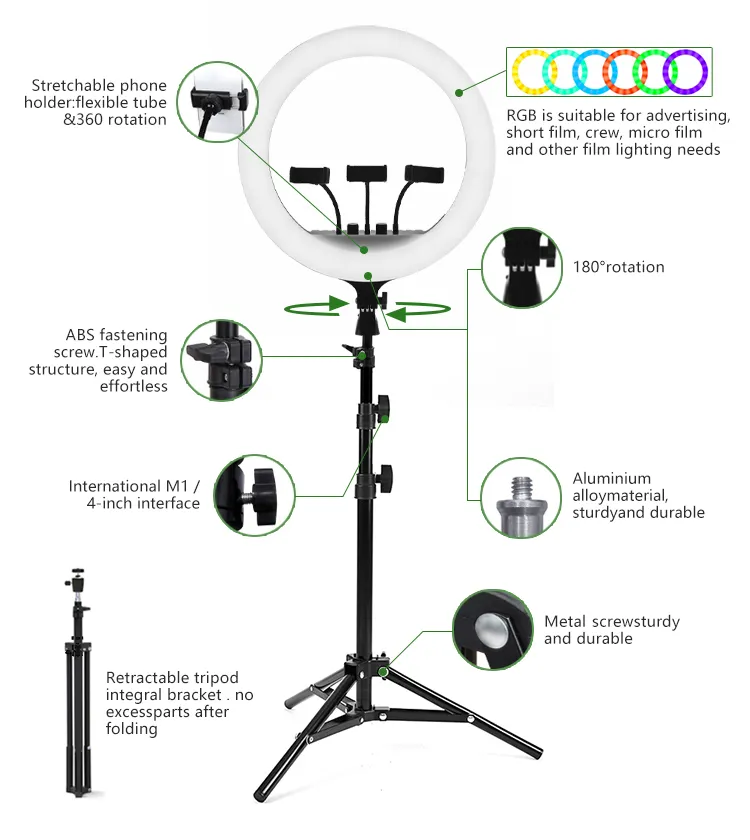 Stretchable phone holder:flexible tube &360 rotation

RGB is suitable for advertising, short film, crew, micro film and other film lighting needs

180°rotation

ABS fastening screw.T-shaped structure, easy and effortless

International M1 / 4-inch interface

Aluminium alloymaterial, sturdyand durable

Metal screwsturdy and durable

Retractable tripod integral bracket . no excessparts after folding